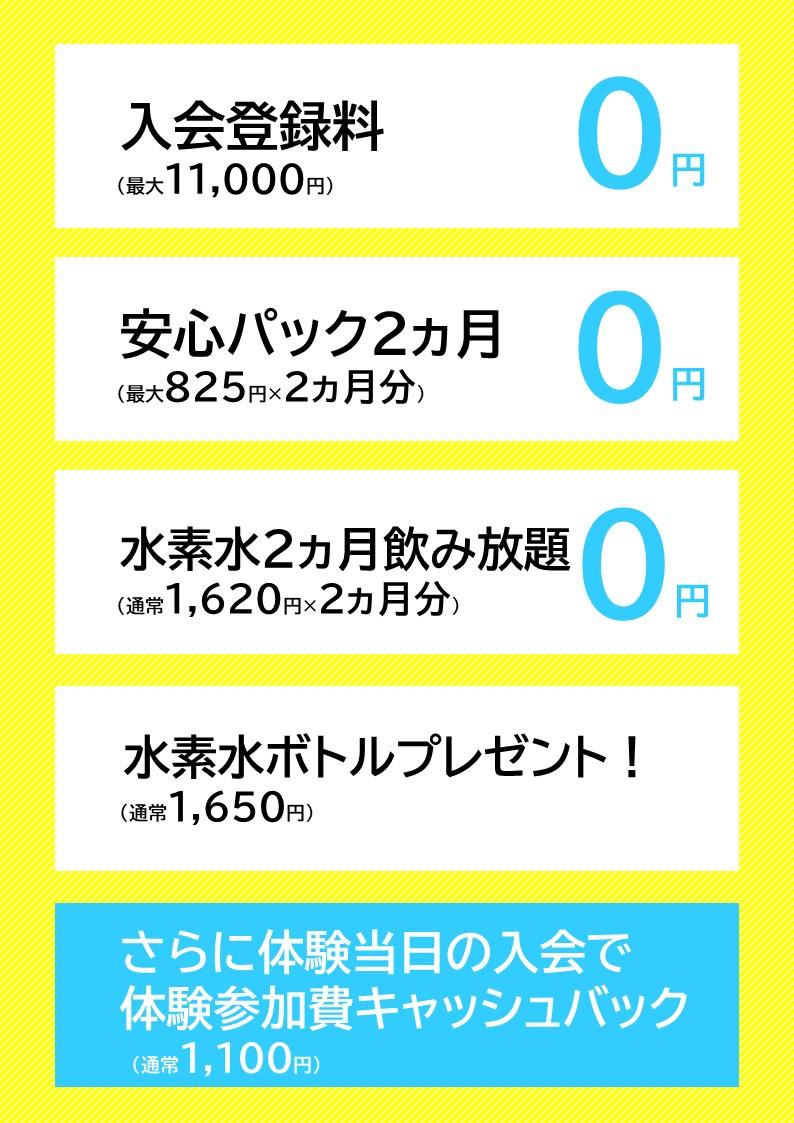 入会登録料
(最大11,000円)

0円

安心パック2ヵ月
(最大825円×2ヵ月分)

0円

水素水2ヵ月飲み放題
(通常1,620円×2ヵ月分)

0円

水素水ボトルプレゼント!
(通常1,650円)

さらに体験当日の入会で
体験参加費キャッシュバック
(通常1,100円)